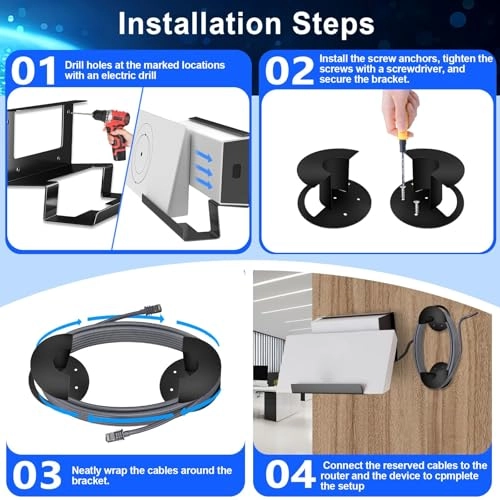 Installation Steps

01 Drill holes at the marked locations with an electric drill

02 Install the screw anchors, tighten the screws with a screwdriver, and secure the bracket.

03 Neatly wrap the cables around the bracket.

04 Connect the reserved cables to the router and the device to cpmplete the setup