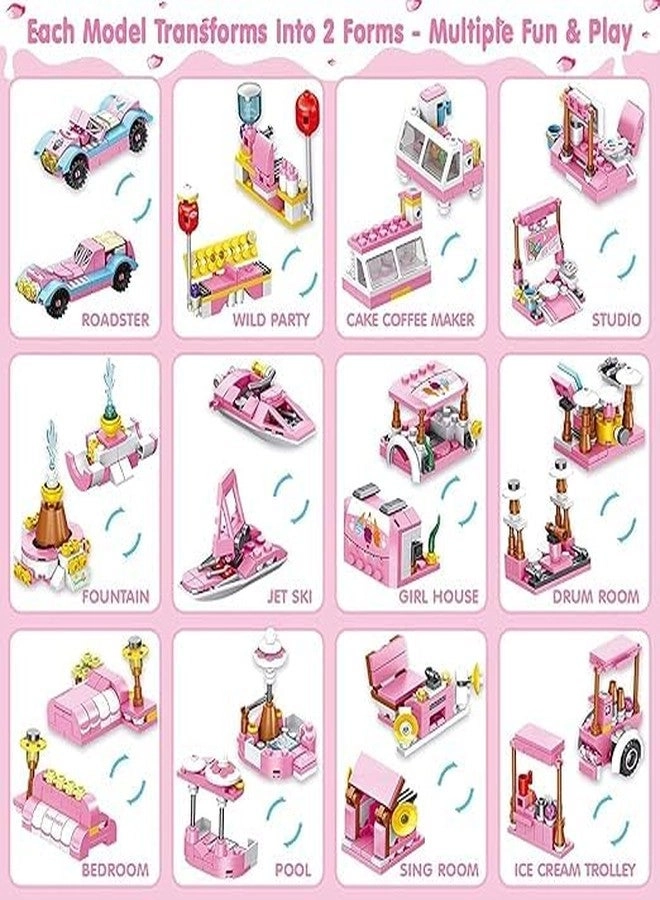 Each Model Transforms Into 2 Forms - Multiple Fun & Play

ROADSTER

WILD PARTY

CAKE COFFEE MAKER

STUDIO

FOUNTAIN

JET SKI

GIRL HOUSE

DRUM ROOM

BEDROOM

POOL

SING ROOM

ICE CREAM TROLLEY