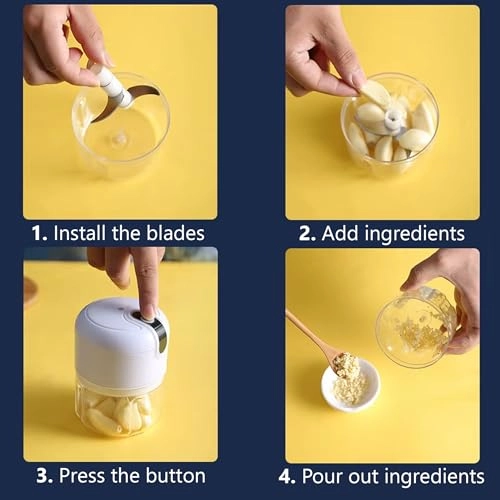 1. Install the blades

2. Add ingredients

3. Press the button

4. Pour out ingredients