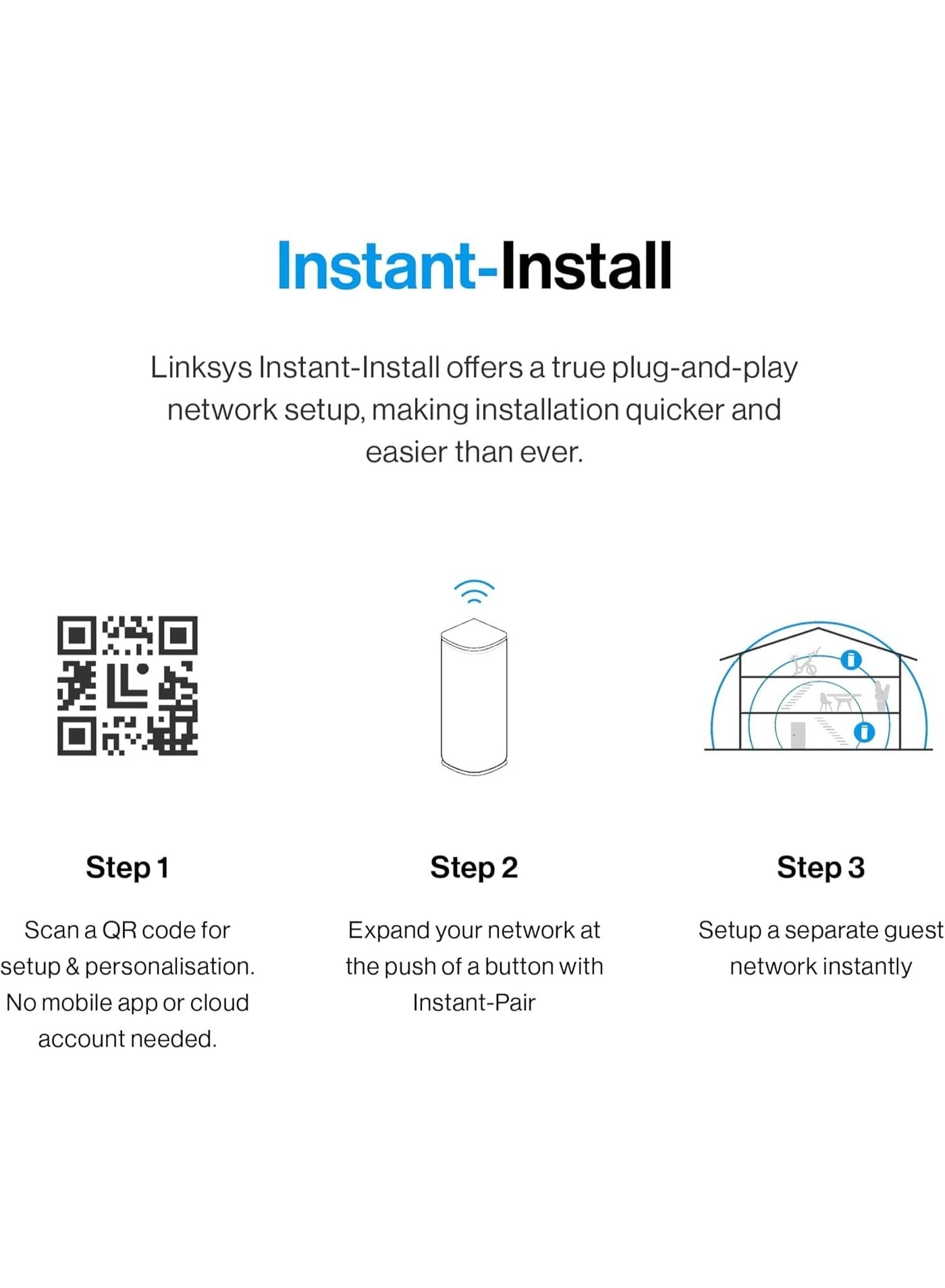 Instant-Install

Linksys Instant-Install offers a true plug-and-play network setup, making installation quicker and easier than ever.

Step 1

Scan a QR code for setup & personalisation. No mobile app or cloud account needed.

Step 2

Expand your network at the push of a button with Instant-Pair

Step 3

Setup a separate guest network instantly