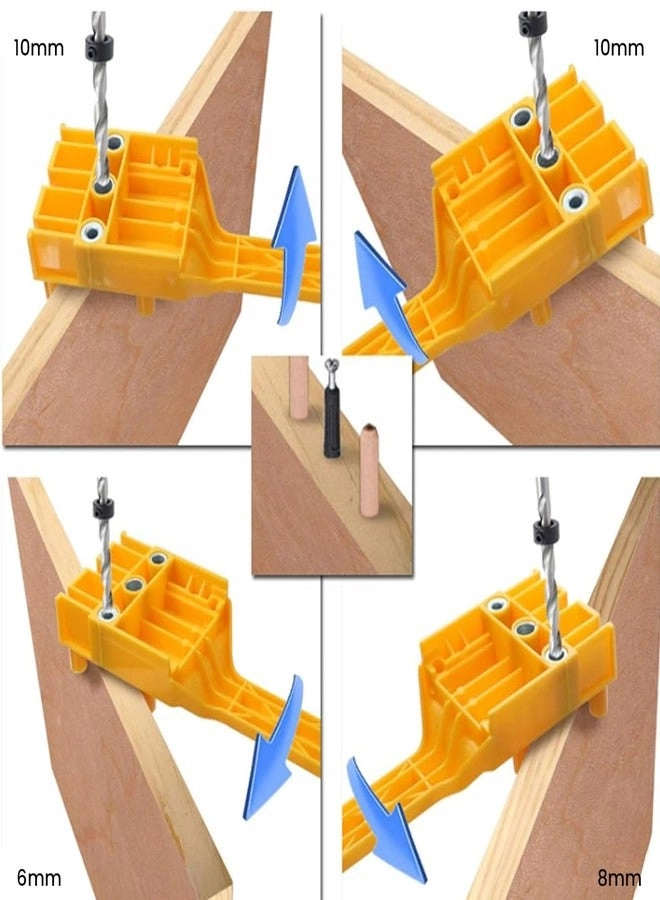 10mm

10mm

6mm

8mm