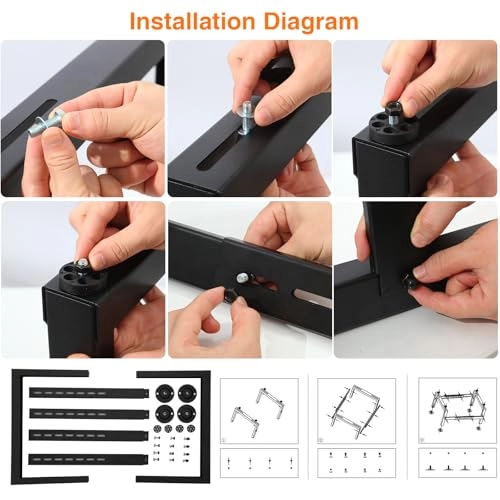 Installation Diagram