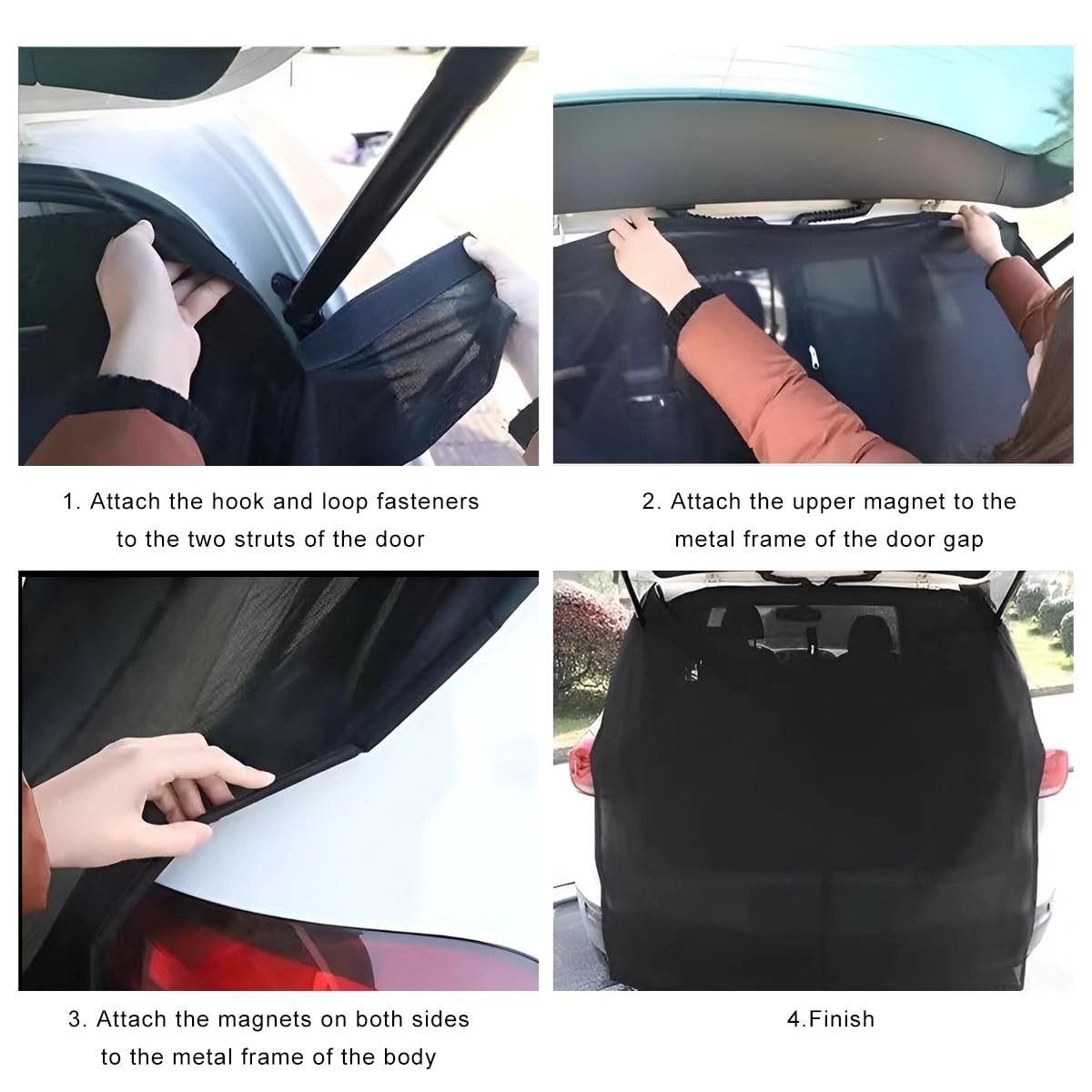 1. Attach the hook and loop fasteners to the two struts of the door

2. Attach the upper magnet to the metal frame of the door gap

3. Attach the magnets on both sides to the metal frame of the body

4.Finish