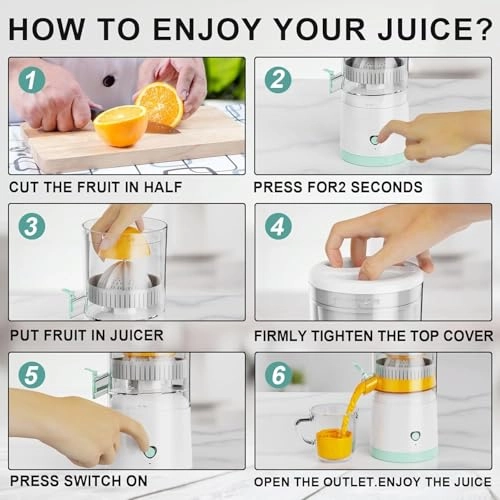 HOW TO ENJOY YOUR JUICE?

1

CUT THE FRUIT IN HALF

2

PRESS FOR2 SECONDS

3

PUT FRUIT IN JUICER

4

FIRMLY TIGHTEN THE TOP COVER

5

PRESS SWITCH ON

6

OPEN THE OUTLET.ENJOY THE JUICE