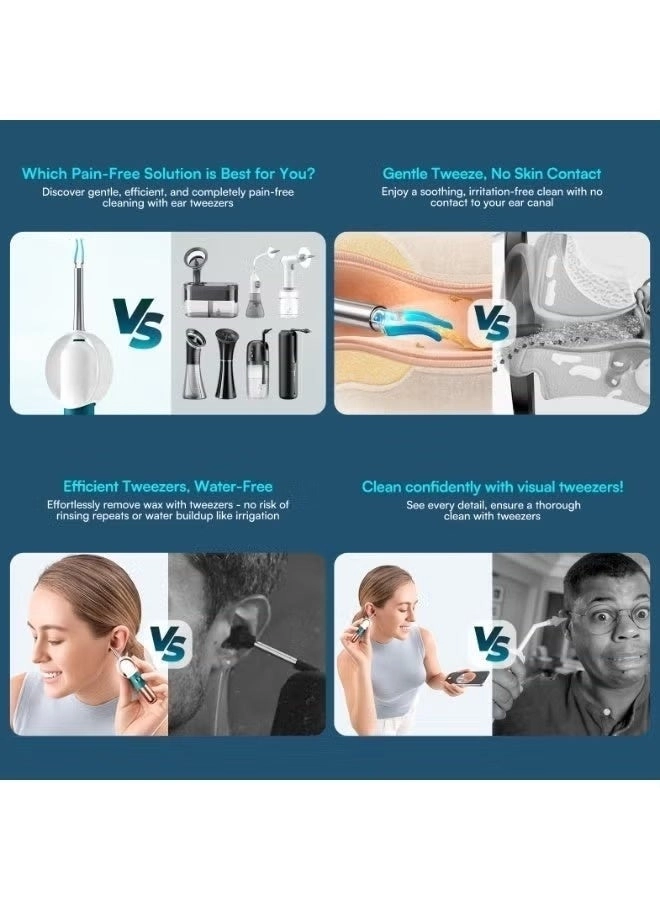 Which Pain-Free Solution is Best for You?
Discover gentle, efficient, and completely pain-free cleaning with ear tweezers

VS

Gentle Tweeze, No Skin Contact
Enjoy a soothing, irritation-free clean with no contact to your ear canal

VS

Efficient Tweezers, Water-Free
Effortlessly remove wax with tweezers - no risk of rinsing repeats or water buildup like irrigation

VS

Clean confidently with visual tweezers!
See every detail, ensure a thorough clean with tweezers

VS