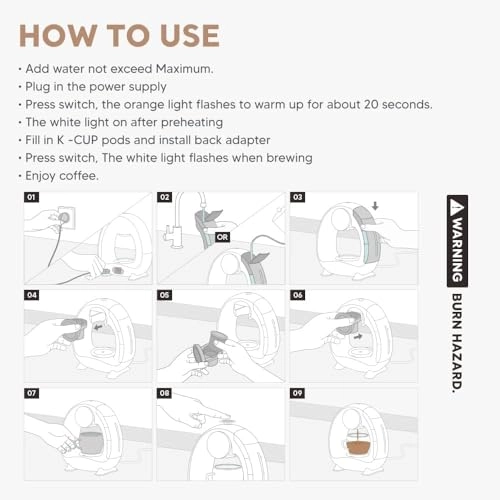 HOW TO USE

· Add water not exceed Maximum.
· Plug in the power supply
· Press switch, the orange light flashes to warm up for about 20 seconds.
· The white light on after preheating
· Fill in K -CUP pods and install back adapter
· Press switch, The white light flashes when brewing
· Enjoy coffee.

01

02

OR

03

04

05

06

07

08

09

WARNING

BURN HAZARD.