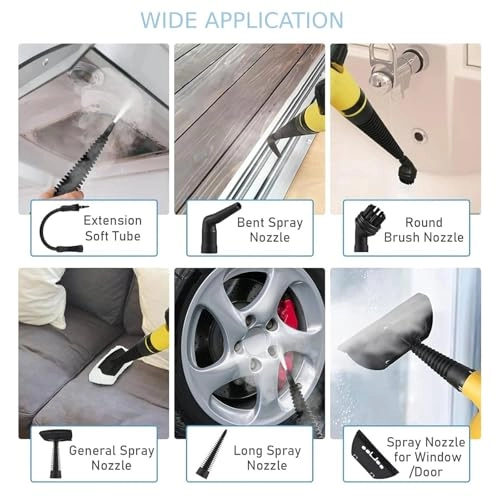 WIDE APPLICATION

Extension Soft Tube

Bent Spray Nozzle

Round Brush Nozzle

General Spray Nozzle

Long Spray Nozzle

Spray Nozzle for Window /Door