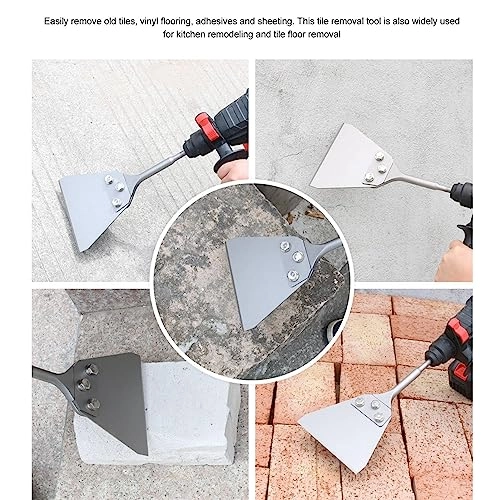 Easily remove old tiles, vinyl flooring, adhesives and sheeting. This tile removal tool is also widely used for kitchen remodeling and tile floor removal