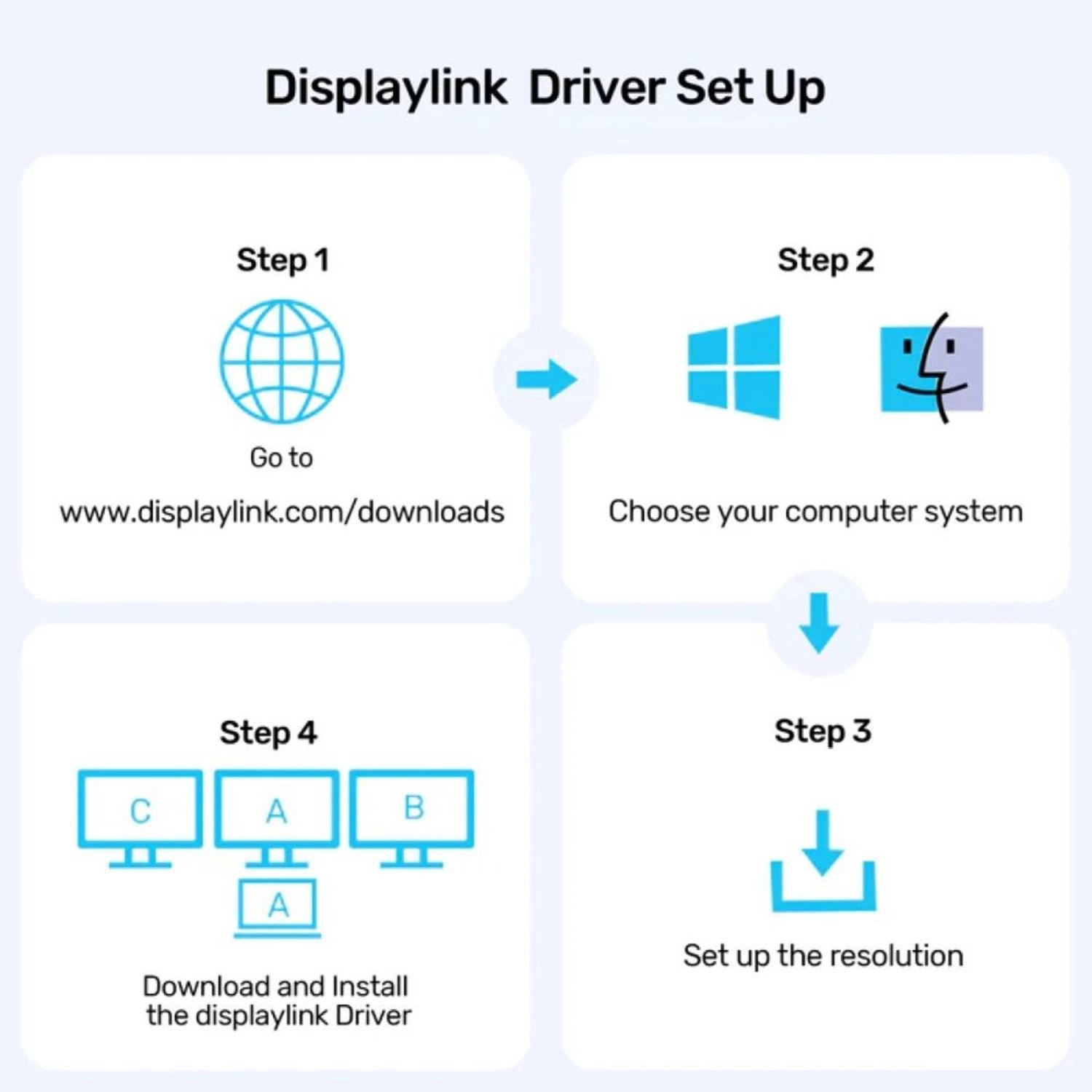 Displaylink Driver Set Up

Step 1

Go to

www.displaylink.com/downloads

Step 2

Choose your computer system

Step 3

Set up the resolution

Step 4

C A B

A

Download and Install the displaylink Driver