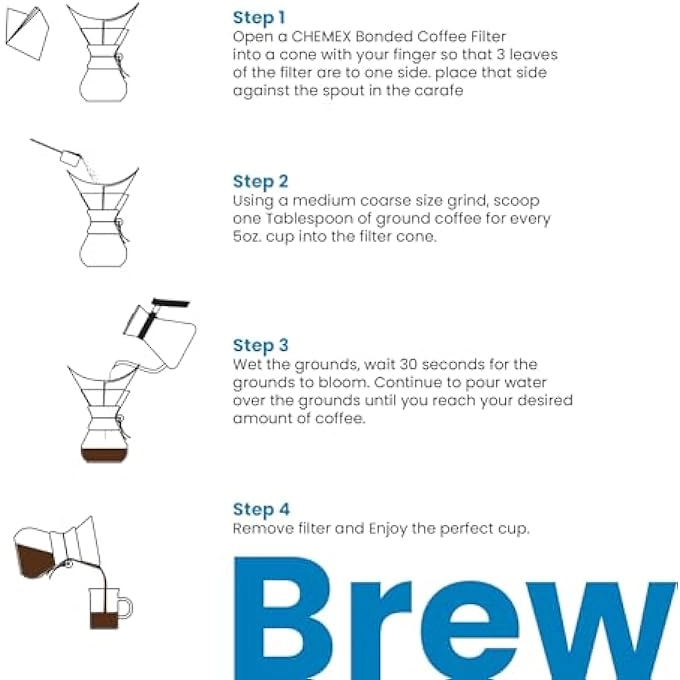 Step 1
Open a CHEMEX Bonded Coffee Filter into a cone with your finger so that 3 leaves of the filter are to one side. place that side against the spout in the carafe

Step 2
Using a medium coarse size grind, scoop one Tablespoon of ground coffee for every 5oz. cup into the filter cone.

Step 3
Wet the grounds, wait 30 seconds for the grounds to bloom. Continue to pour water over the grounds until you reach your desired amount of coffee.

Step 4
Remove filter and Enjoy the perfect cup.

Brew