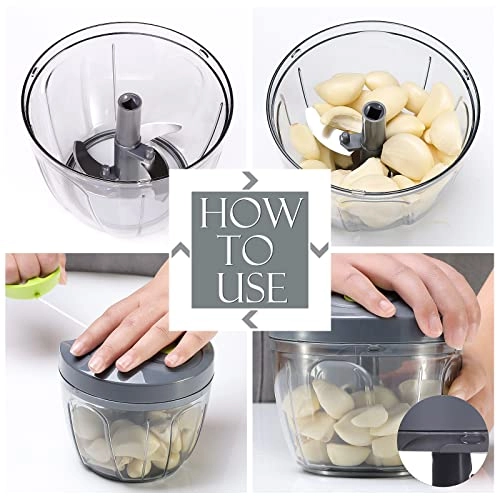 HOW TO USE