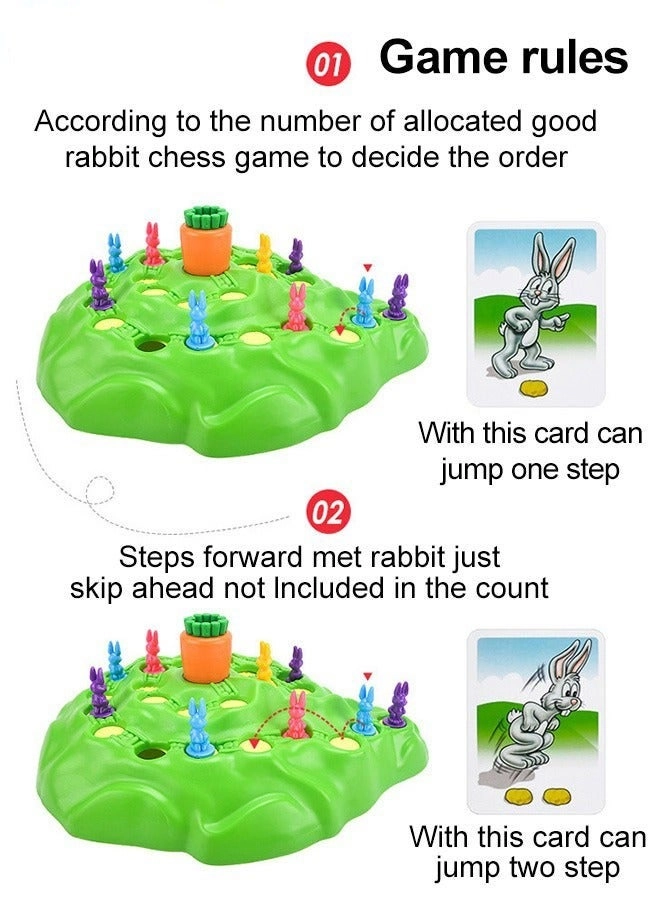 01 Game rules

According to the number of allocated good rabbit chess game to decide the order

With this card can jump one step

02

Steps forward met rabbit just skip ahead not Included in the count

With this card can jump two step