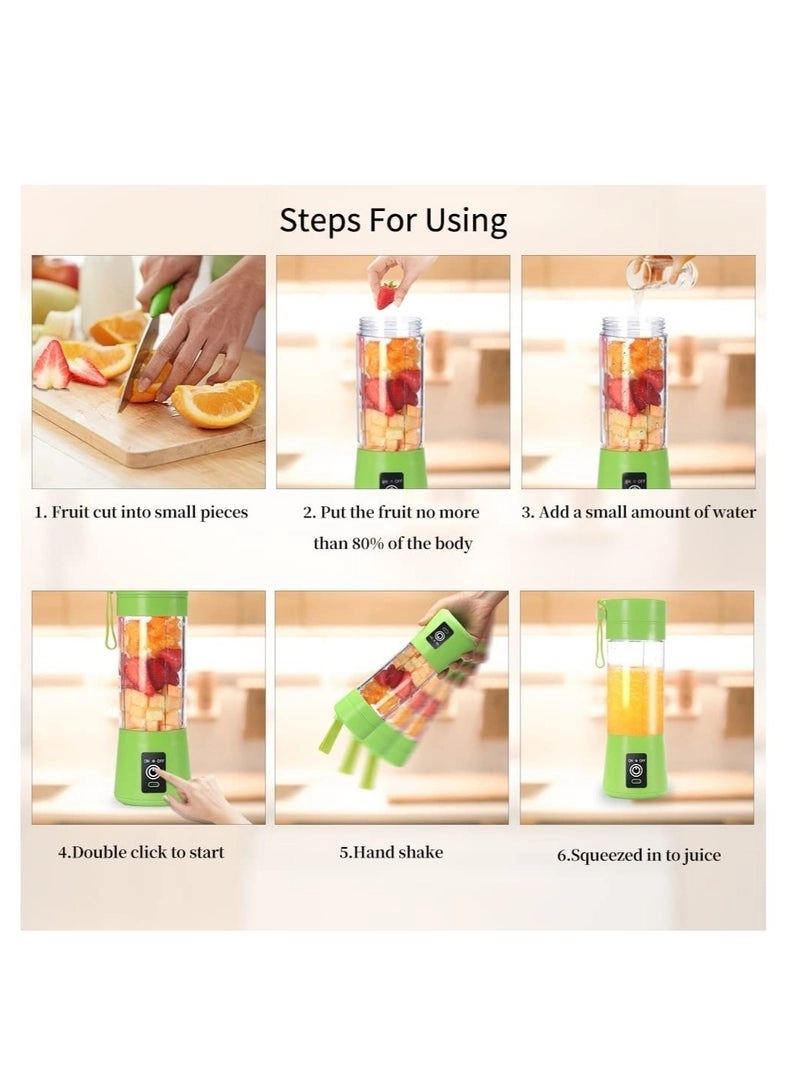 Steps For Using

1. Fruit cut into small pieces

2. Put the fruit no more than 80% of the body

3. Add a small amount of water

4.Double click to start

5.Hand shake

6.Squeezed in to juice