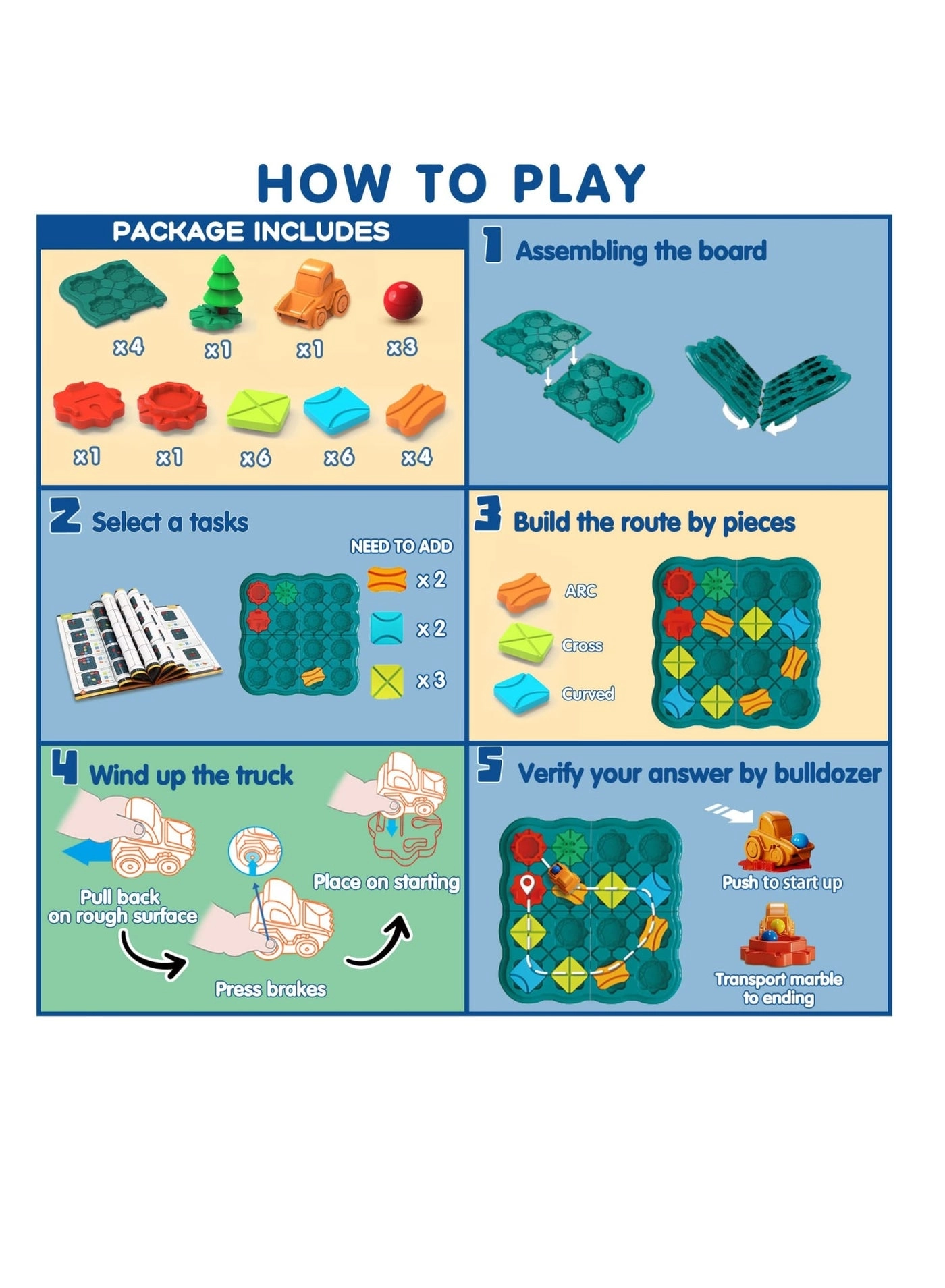 HOW TO PLAY

PACKAGE INCLUDES

x4 x1 x1 x3

x1 x1 x6 x6 x4

1 Assembling the board

2 Select a tasks

NEED TO ADD

x 2

x 2

x 3

3 Build the route by pieces

ARC

Cross

Curved

4 Wind up the truck

Pull back on rough surface

Press brakes

Place on starting

5 Verify your answer by bulldozer

Push to start up

Transport marble to ending