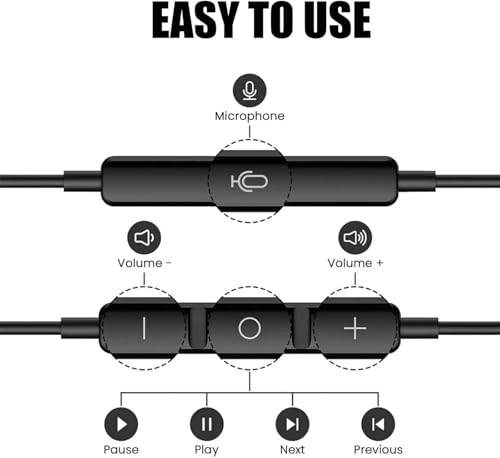 EASY TO USE

Microphone

Volume -

Volume +

Pause

Play

Next

Previous