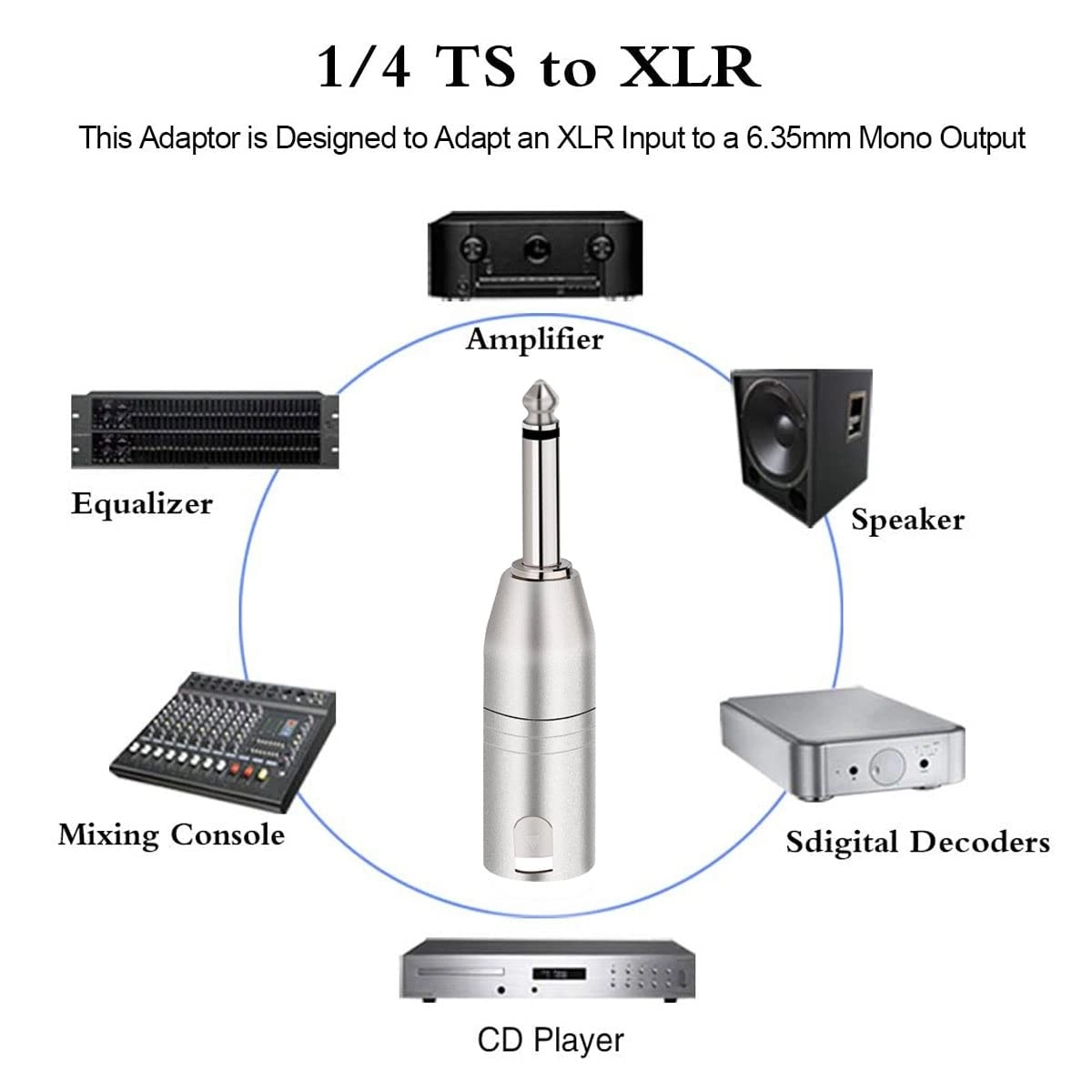 1/4 TS to XLR

This Adaptor is Designed to Adapt an XLR Input to a 6.35mm Mono Output

Amplifier

Equalizer

Speaker

Mixing Console

Sdigital Decoders

CD Player