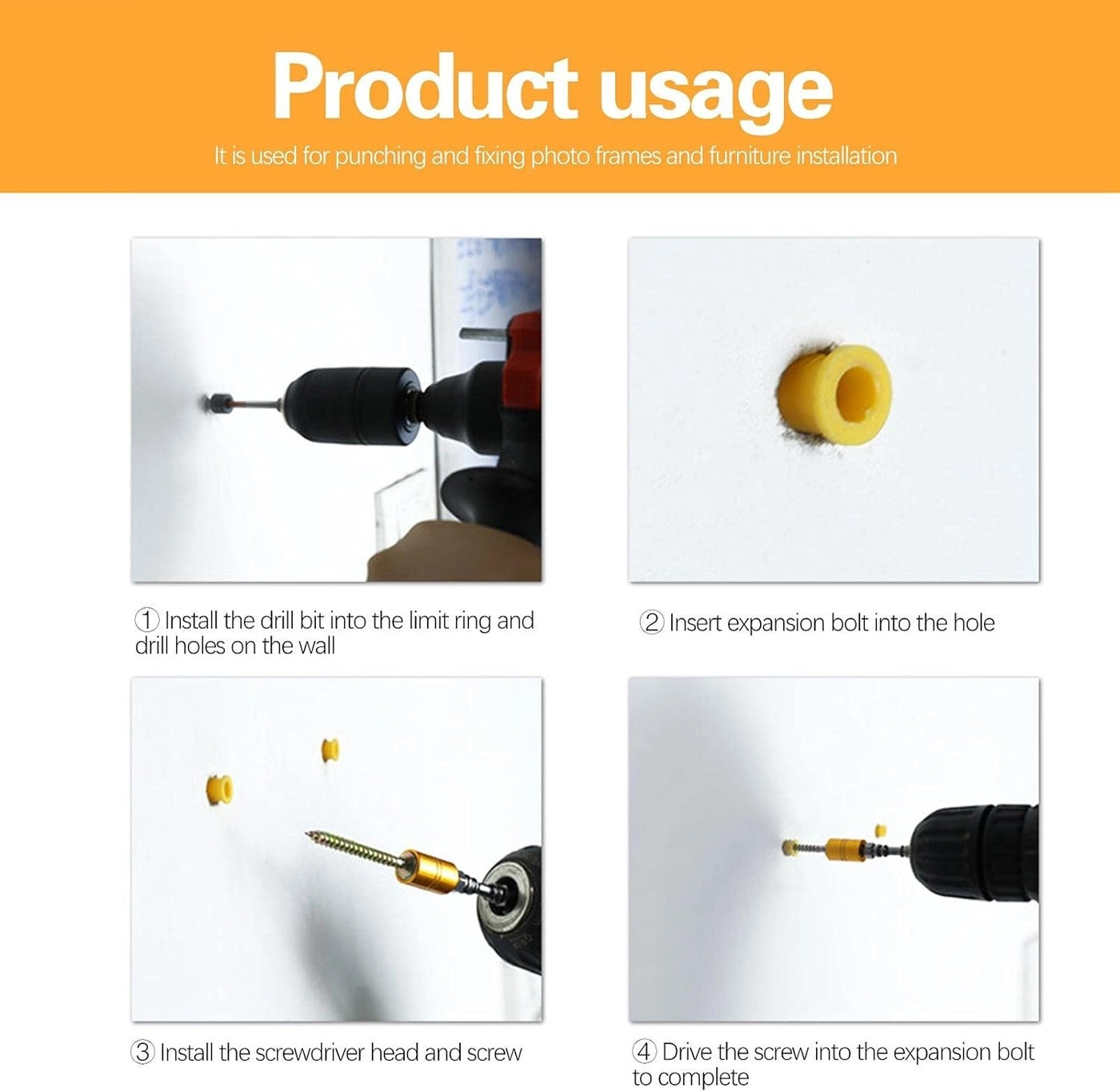 Product usage

It is used for punching and fixing photo frames and furniture installation

① Install the drill bit into the limit ring and drill holes on the wall

② Insert expansion bolt into the hole

③ Install the screwdriver head and screw

④ Drive the screw into the expansion bolt to complete