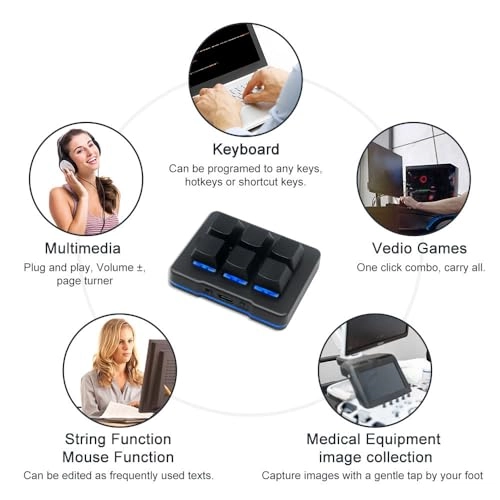 Keyboard
Can be programed to any keys, hotkeys or shortcut keys.

Multimedia
Plug and play, Volume ±, page turner

Vedio Games
One click combo, carry all.

String Function
Mouse Function
Can be edited as frequently used texts.

Medical Equipment
image collection
Capture images with a gentle tap by your foot