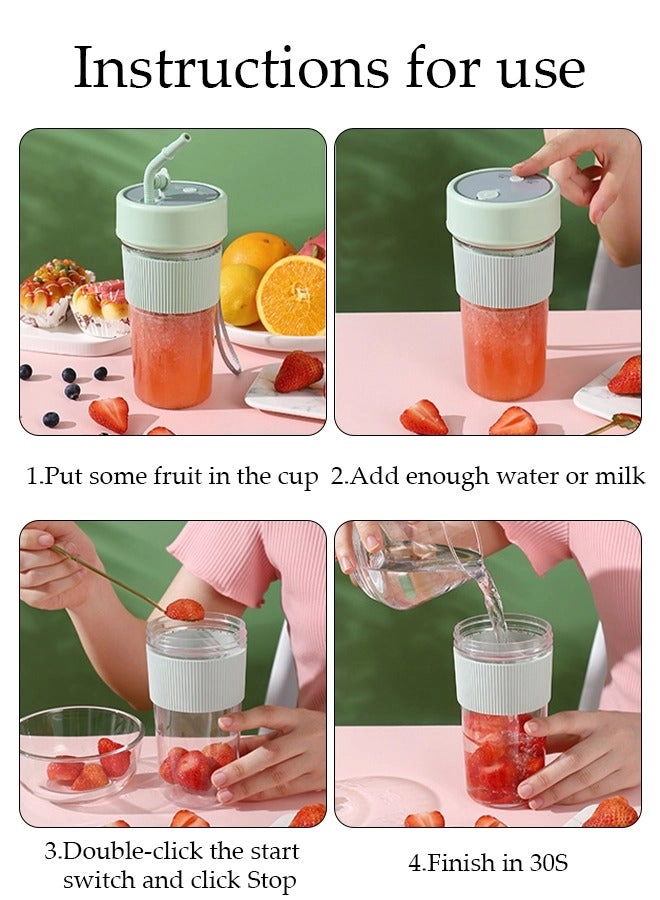 Instructions for use

1.Put some fruit in the cup

2.Add enough water or milk

3.Double-click the start switch and click Stop

4.Finish in 30S