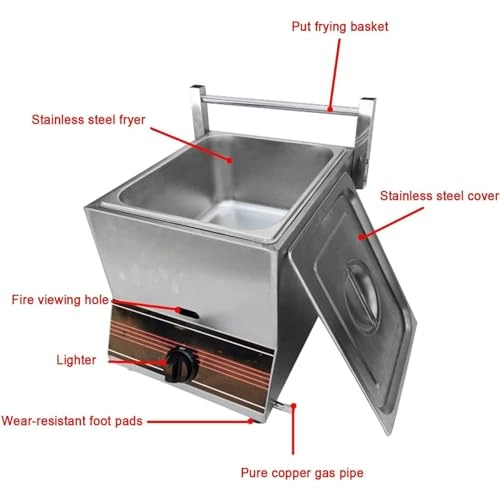 Put frying basket

Stainless steel fryer

Stainless steel cover

Fire viewing hole

Lighter

Wear-resistant foot pads

Pure copper gas pipe