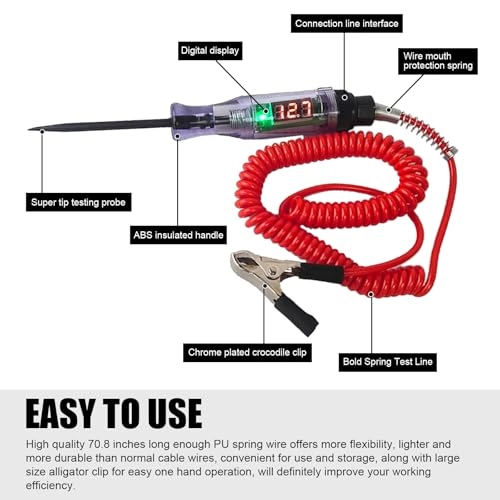 Connection line interface

Digital display

Wire mouth protection spring

12.7

Super tip testing probe

ABS insulated handle

Chrome plated crocodile clip

Bold Spring Test Line

EASY TO USE

High quality 70.8 inches long enough PU spring wire offers more flexibility, lighter and more durable than normal cable wires, convenient for use and storage, along with large size alligator clip for easy one hand operation, will definitely improve your working efficiency.