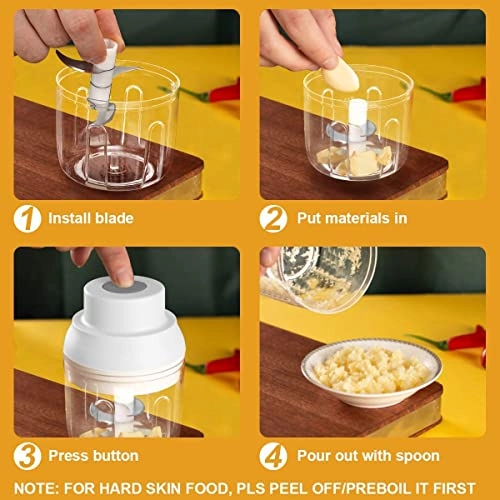 1 Install blade

2 Put materials in

3 Press button

4 Pour out with spoon

NOTE: FOR HARD SKIN FOOD, PLS PEEL OFF/PREBOIL IT FIRST