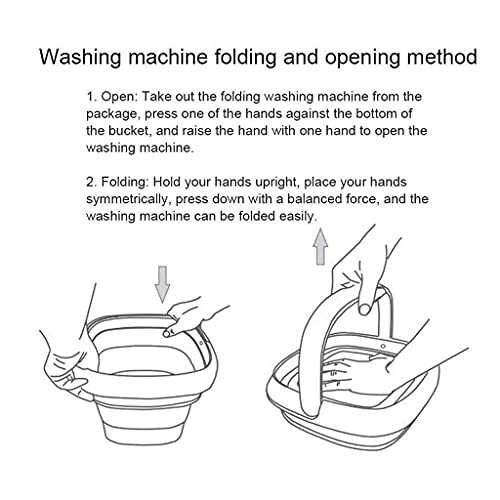 Washing machine folding and opening method

1. Open: Take out the folding washing machine from the package, press one of the hands against the bottom of the bucket, and raise the hand with one hand to open the washing machine.

2. Folding: Hold your hands upright, place your hands symmetrically, press down with a balanced force, and the washing machine can be folded easily.