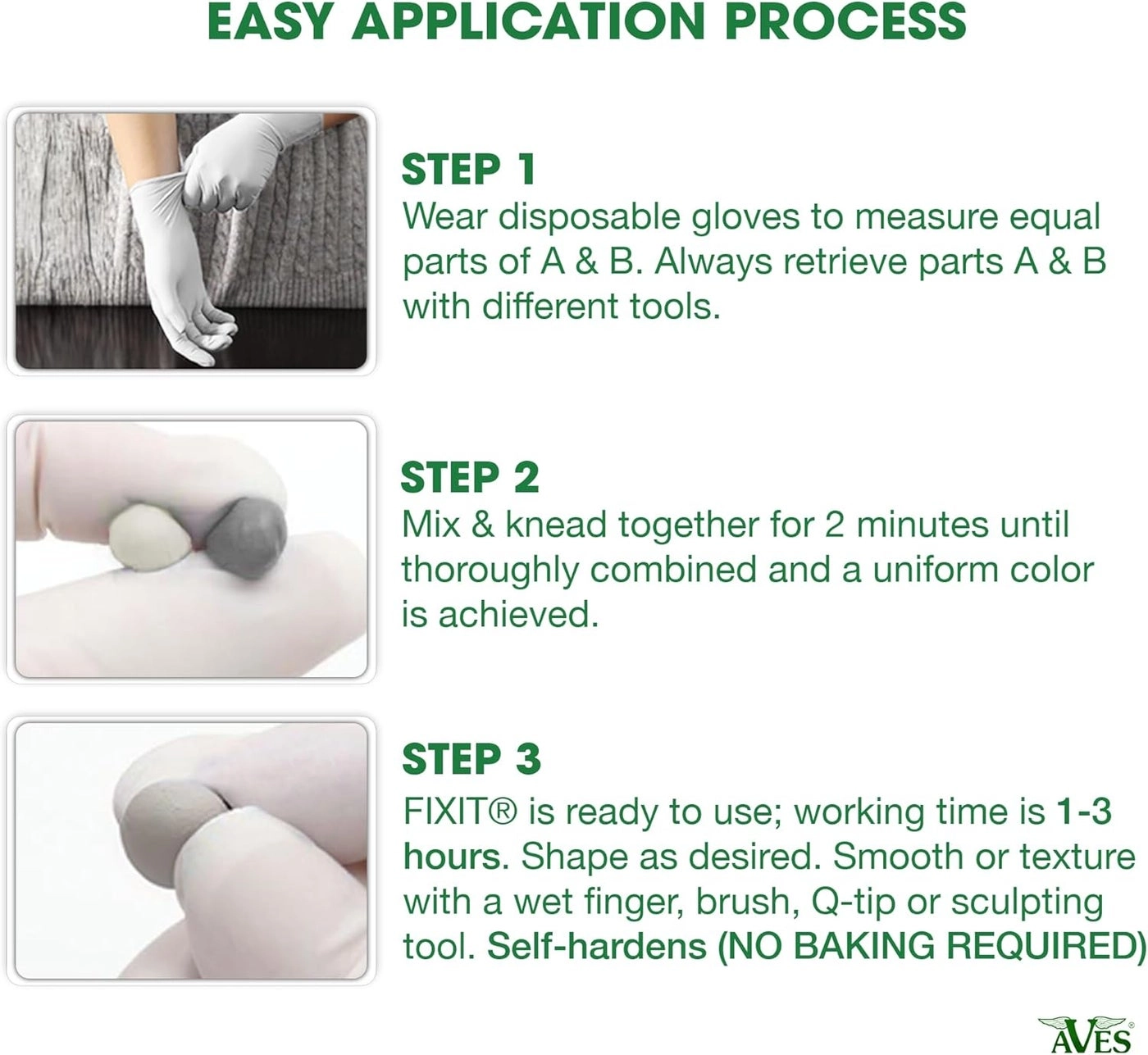 EASY APPLICATION PROCESS

STEP 1
Wear disposable gloves to measure equal parts of A & B. Always retrieve parts A & B with different tools.

STEP 2
Mix & knead together for 2 minutes until thoroughly combined and a uniform color is achieved.

STEP 3
FIXIT® is ready to use; working time is 1-3 hours. Shape as desired. Smooth or texture with a wet finger, brush, Q-tip or sculpting tool. Self-hardens (NO BAKING REQUIRED)

AVES®