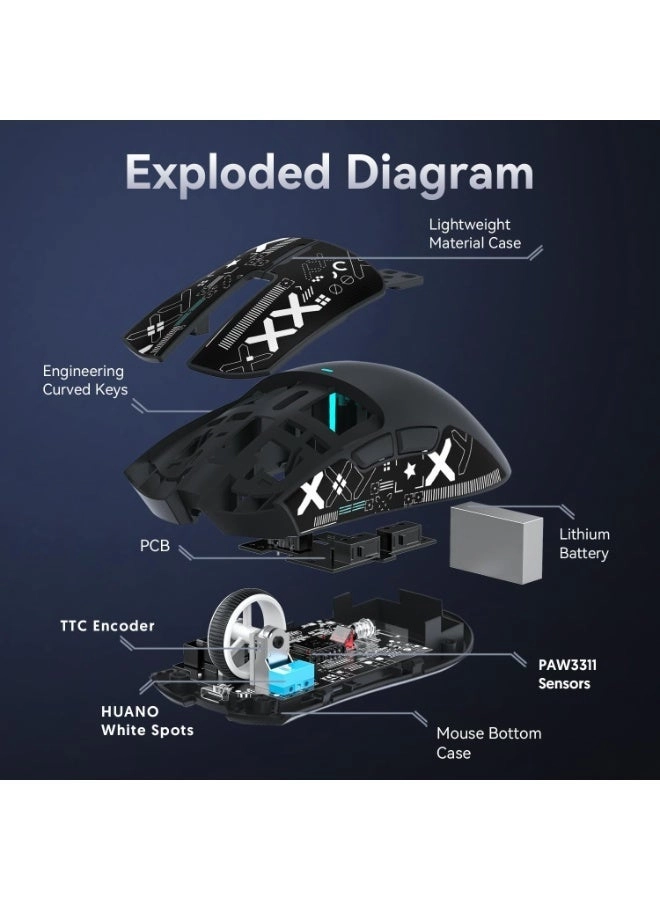 Exploded Diagram

Lightweight Material Case

Engineering Curved Keys

PCB

Lithium Battery

TTC Encoder

PAW3311 Sensors

HUANO White Spots

Mouse Bottom Case