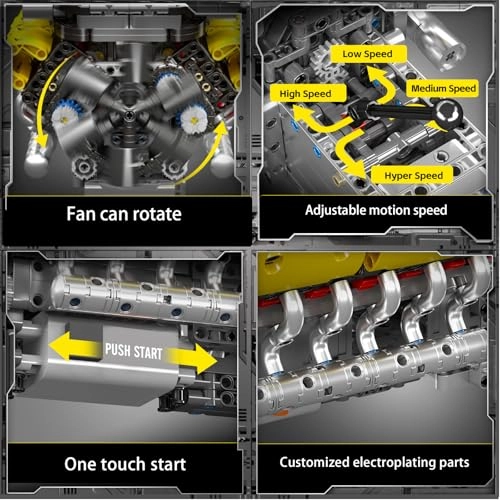 Fan can rotate

Low Speed
High Speed
Medium Speed
Hyper Speed

Adjustable motion speed

PUSH START

One touch start

Customized electroplating parts