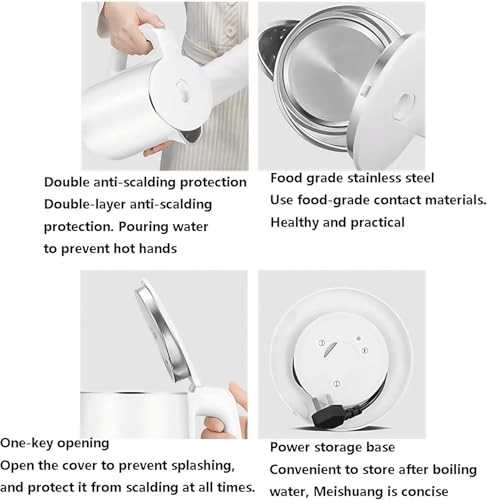 Double anti-scalding protection
Double-layer anti-scalding protection. Pouring water to prevent hot hands

Food grade stainless steel
Use food-grade contact materials. Healthy and practical

One-key opening
Open the cover to prevent splashing, and protect it from scalding at all times.

Power storage base
Convenient to store after boiling water, Meishuang is concise