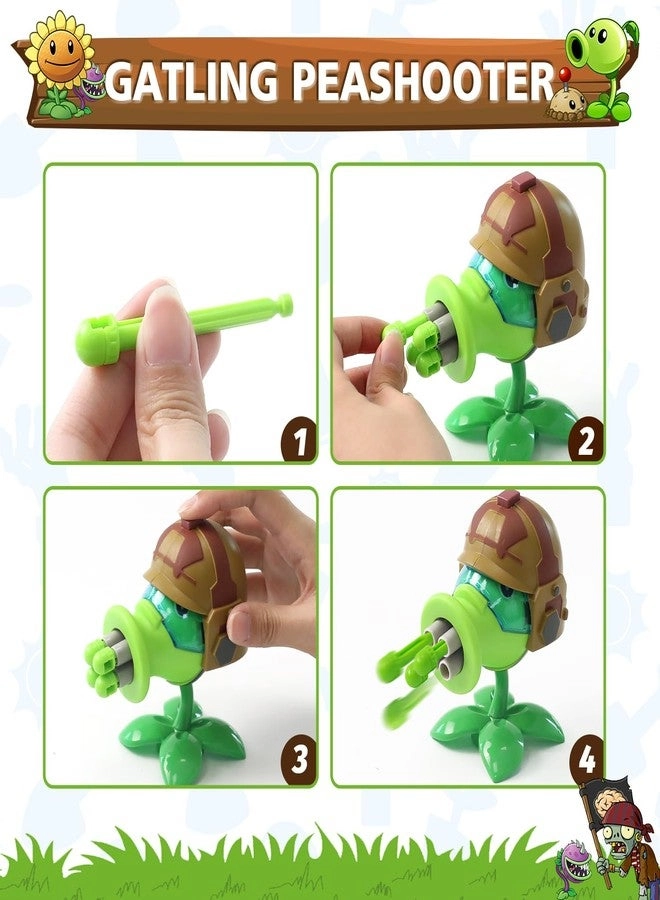 GATLING PEASHOOTER

1

2

3

4