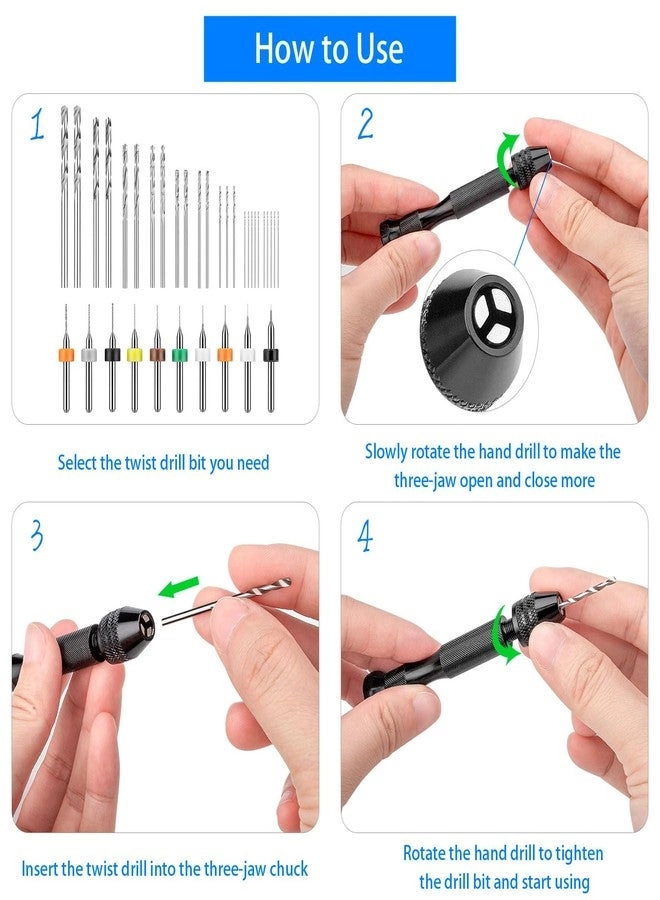 How to Use

1

Select the twist drill bit you need

2

Slowly rotate the hand drill to make the three-jaw open and close more

3

Insert the twist drill into the three-jaw chuck

4

Rotate the hand drill to tighten the drill bit and start using