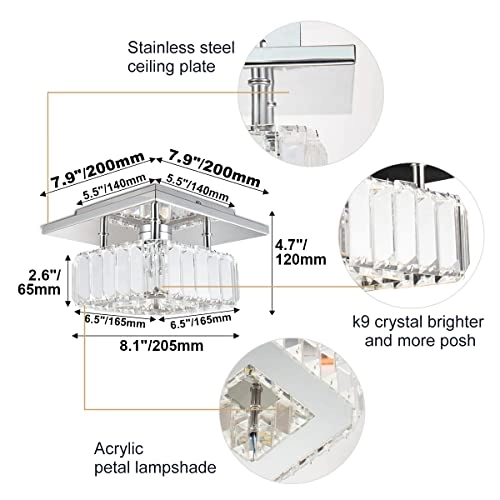 Stainless steel ceiling plate

7.9"/200mm
7.9"/200mm
5.5"/140mm
5.5"/140mm

4.7"/ 120mm

2.6"/ 65mm

6.5"/165mm
6.5"/165mm
8.1"/205mm

k9 crystal brighter and more posh

Acrylic petal lampshade