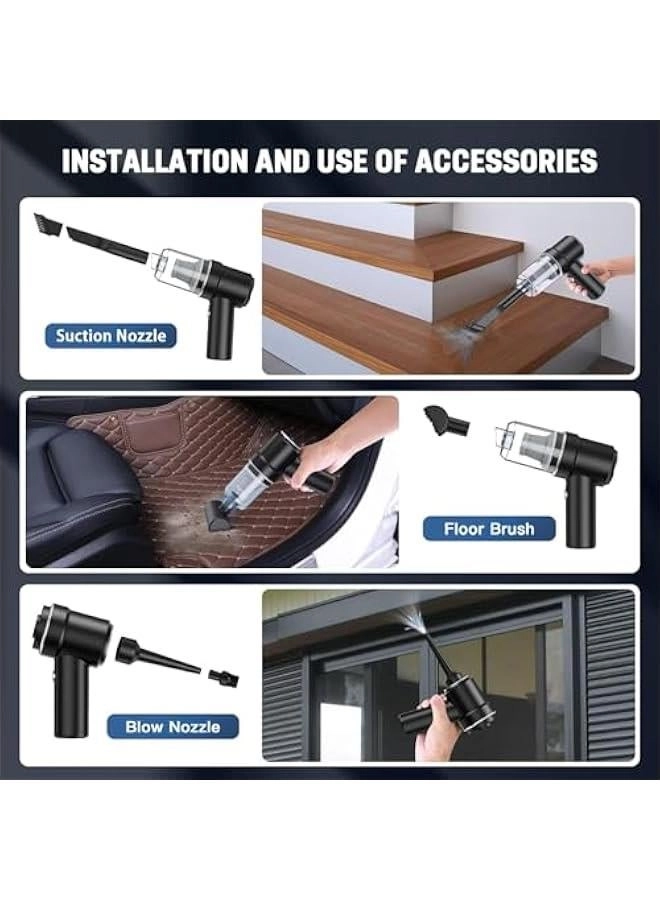 INSTALLATION AND USE OF ACCESSORIES

Suction Nozzle

Floor Brush

Blow Nozzle