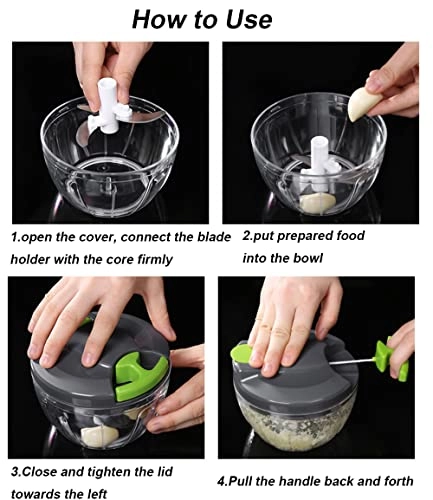 How to Use

1.open the cover, connect the blade holder with the core firmly

2.put prepared food into the bowl

3.Close and tighten the lid towards the left

4.Pull the handle back and forth