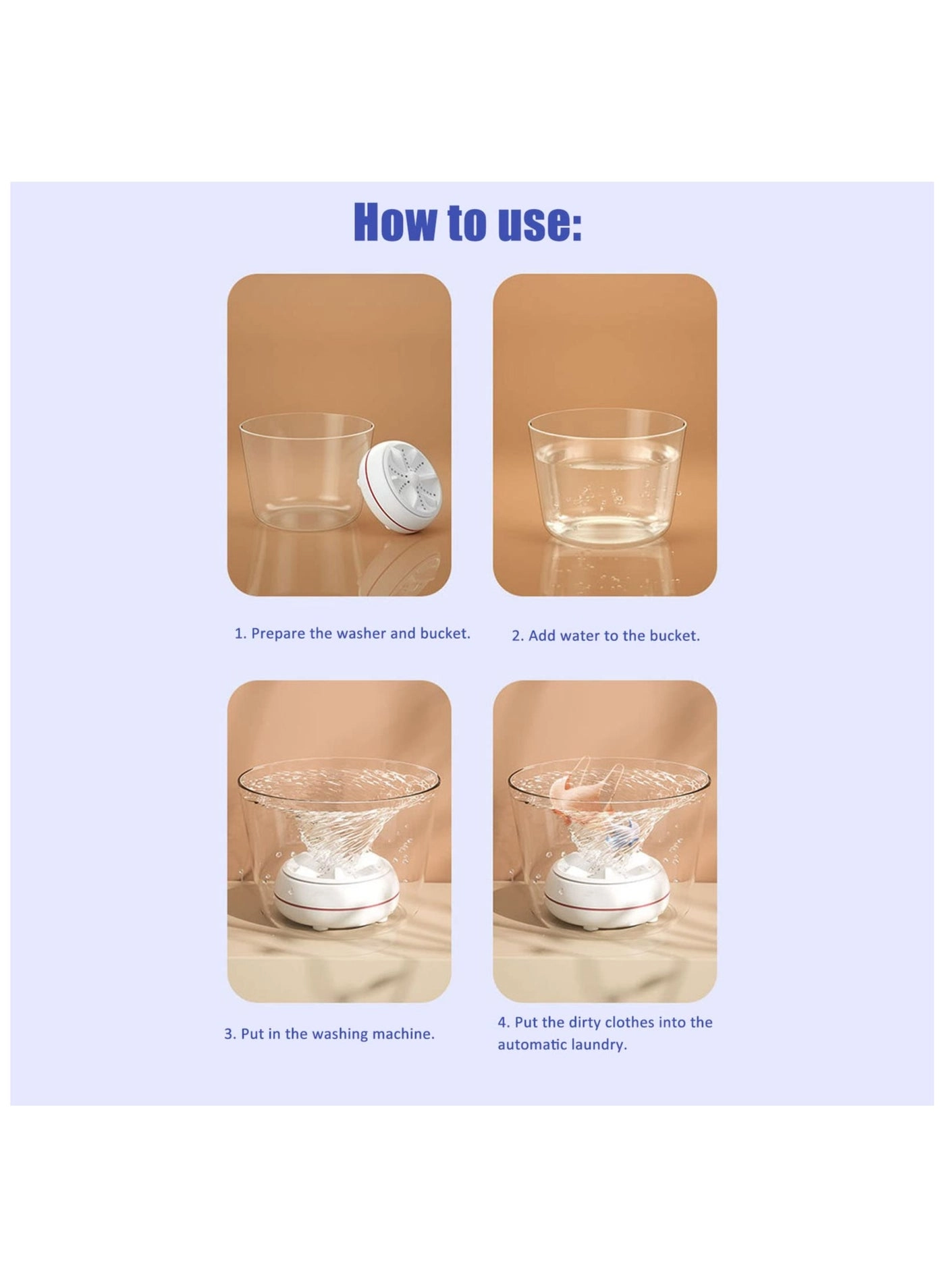 How to use:

1. Prepare the washer and bucket.

2. Add water to the bucket.

3. Put in the washing machine.

4. Put the dirty clothes into the automatic laundry.