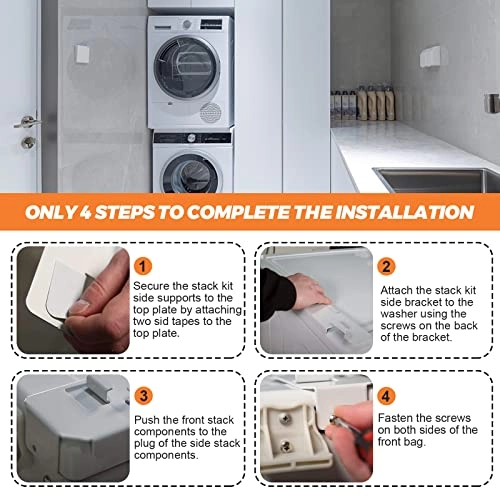 ONLY 4 STEPS TO COMPLETE THE INSTALLATION

1
Secure the stack kit side supports to the top plate by attaching two sid tapes to the top plate.

2
Attach the stack kit side bracket to the washer using the screws on the back of the bracket.

3
Push the front stack components to the plug of the side stack components.

4
Fasten the screws on both sides of the front bag.