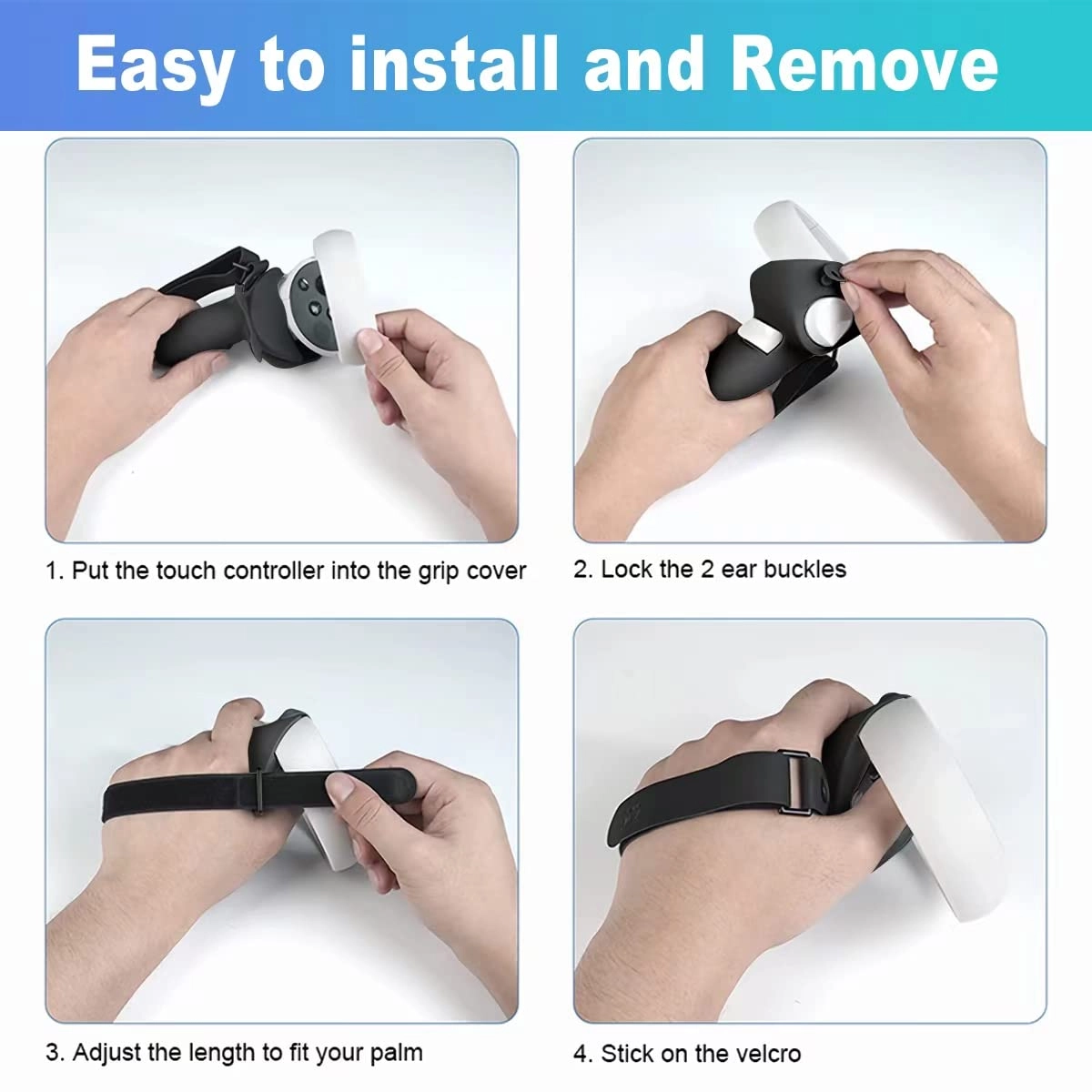 Easy to install and Remove

1. Put the touch controller into the grip cover

2. Lock the 2 ear buckles

3. Adjust the length to fit your palm

4. Stick on the velcro