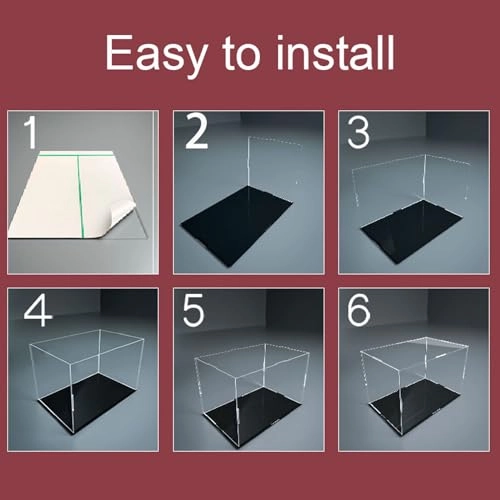 Easy to install

1

2

3

4

5

6