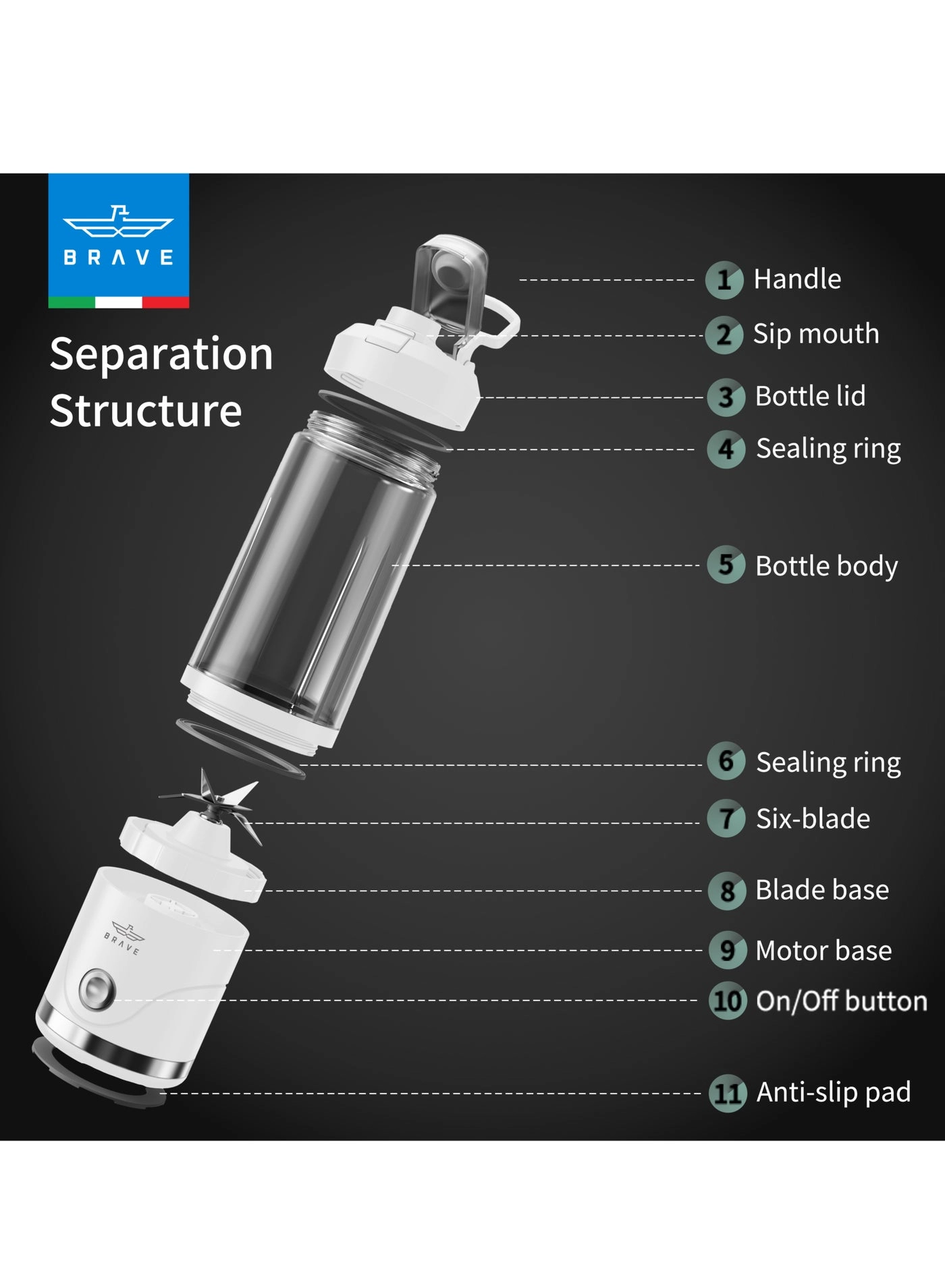 BRAVE

Separation Structure

1 Handle
2 Sip mouth
3 Bottle lid
4 Sealing ring
5 Bottle body
6 Sealing ring
7 Six-blade
8 Blade base
9 Motor base
10 On/Off button
11 Anti-slip pad

BRAVE