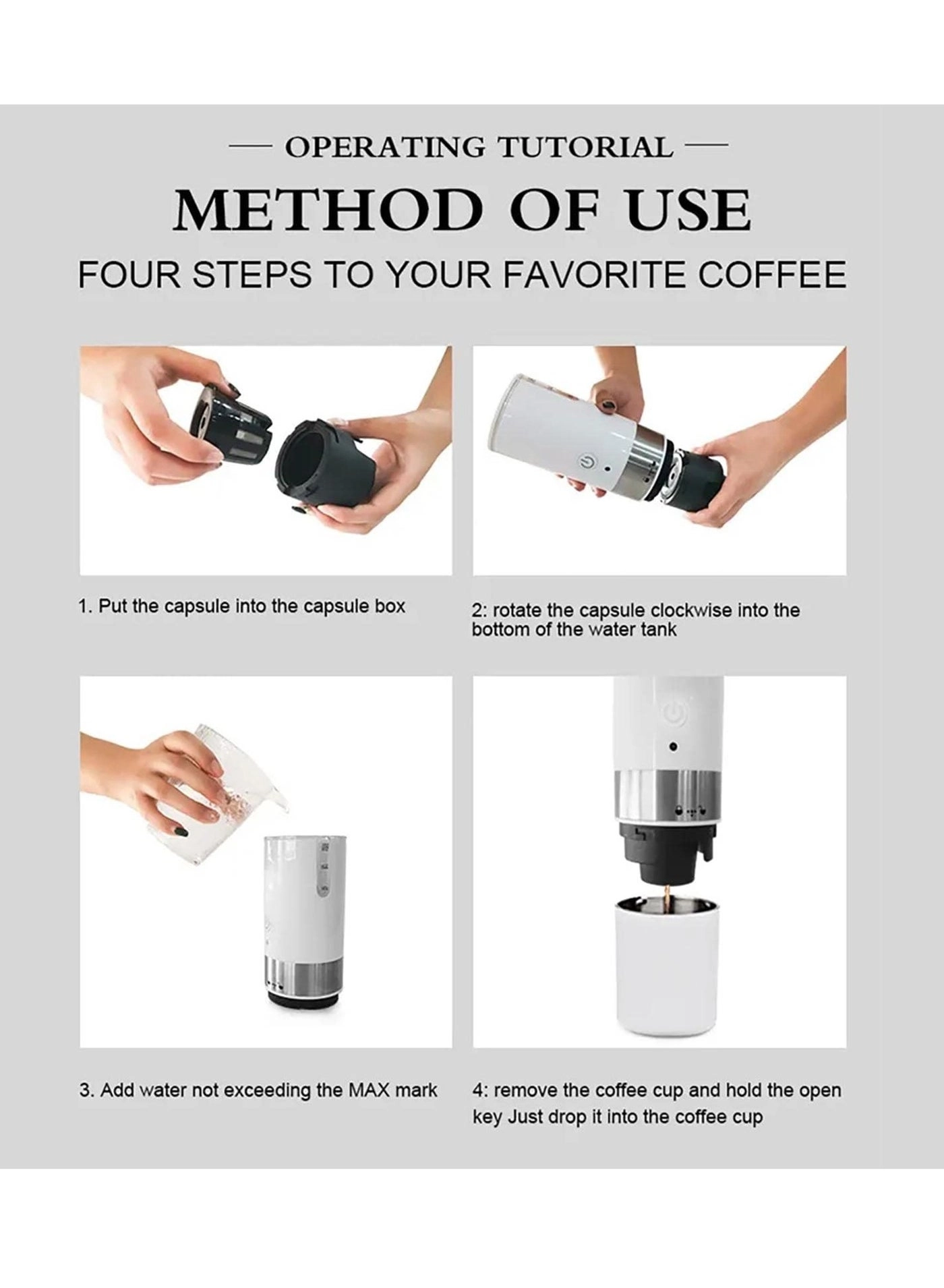 — OPERATING TUTORIAL —

METHOD OF USE

FOUR STEPS TO YOUR FAVORITE COFFEE

1. Put the capsule into the capsule box

2: rotate the capsule clockwise into the bottom of the water tank

3. Add water not exceeding the MAX mark

4: remove the coffee cup and hold the open key Just drop it into the coffee cup