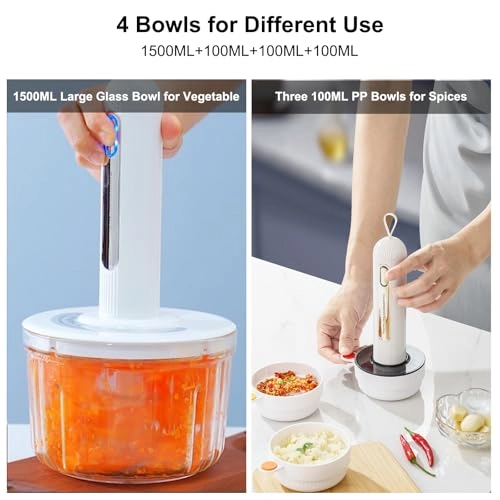 4 Bowls for Different Use

1500ML+100ML+100ML+100ML

1500ML Large Glass Bowl for Vegetable

Three 100ML PP Bowls for Spices