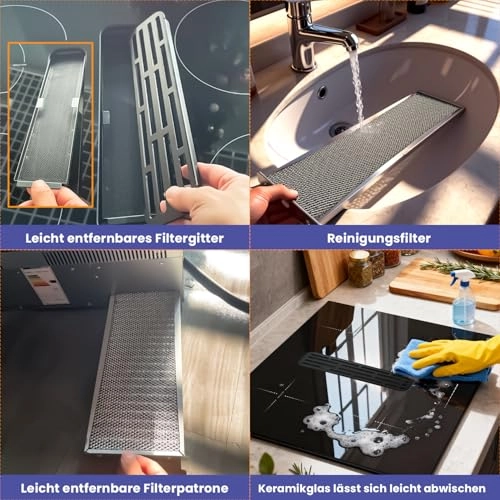 Leicht entfernbares Filtergitter

Reinigungsfilter

Leicht entfernbare Filterpatrone

Keramikglas lässt sich leicht abwischen