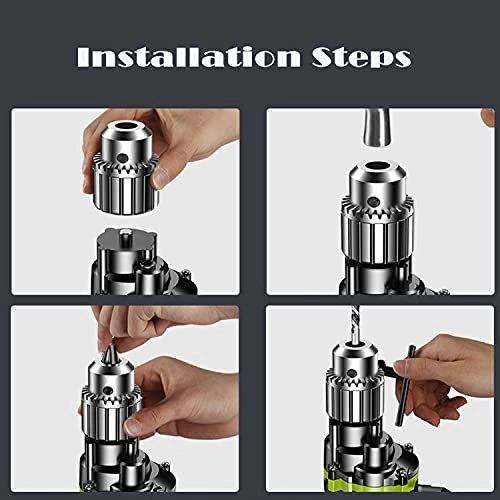 Installation Steps