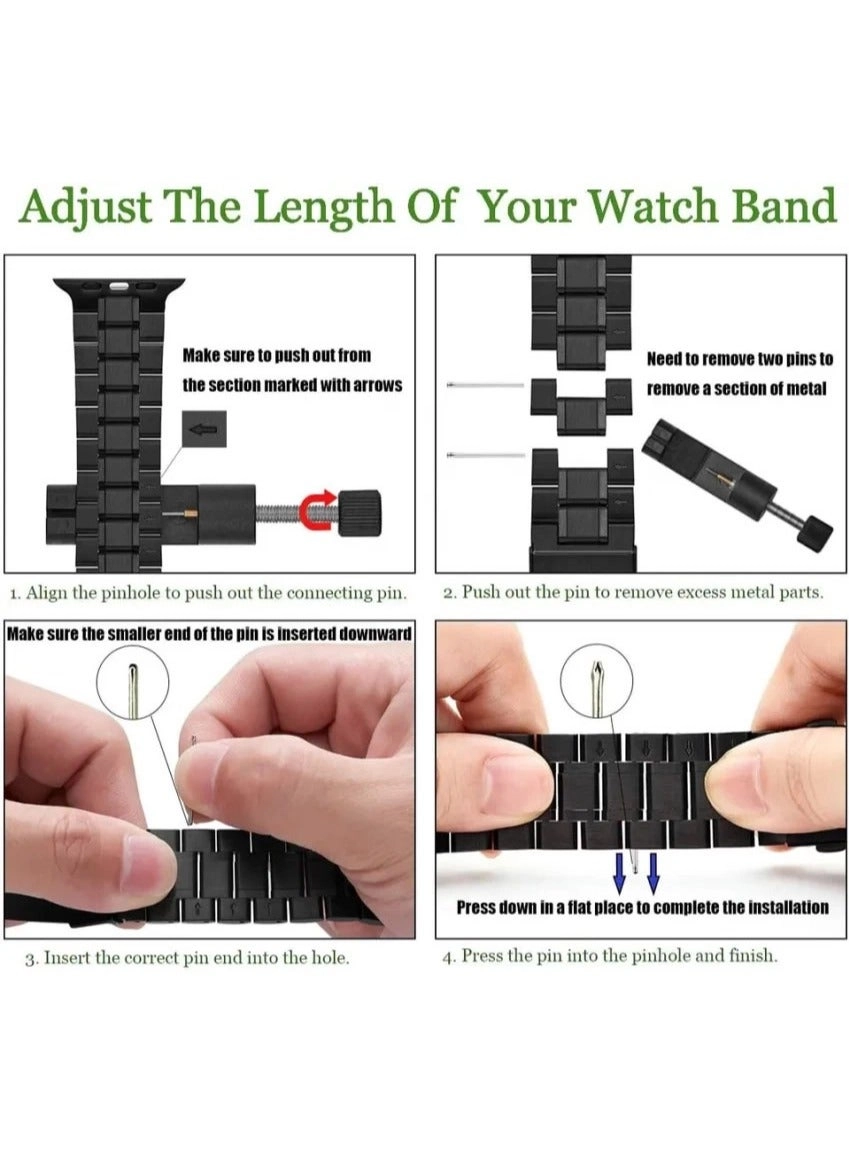 Adjust The Length Of Your Watch Band

Make sure to push out from the section marked with arrows

1. Align the pinhole to push out the connecting pin.

Need to remove two pins to remove a section of metal

2. Push out the pin to remove excess metal parts.

Make sure the smaller end of the pin is inserted downward

3. Insert the correct pin end into the hole.

Press down in a flat place to complete the installation

4. Press the pin into the pinhole and finish.