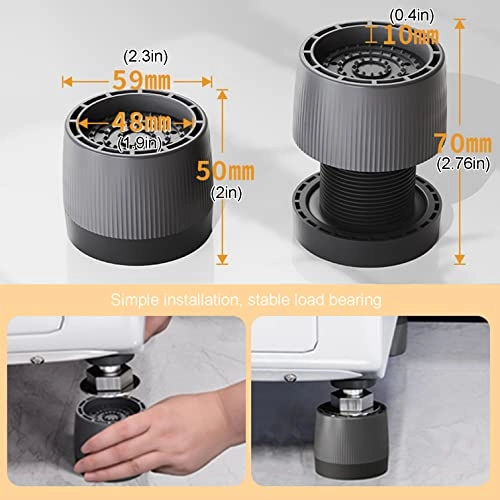 (2.3in)
59mm
48mm
(1.9in)
50mm
(2in)
(0.4in)
10mm
70mm
(2.76in)

Simple installation, stable load bearing