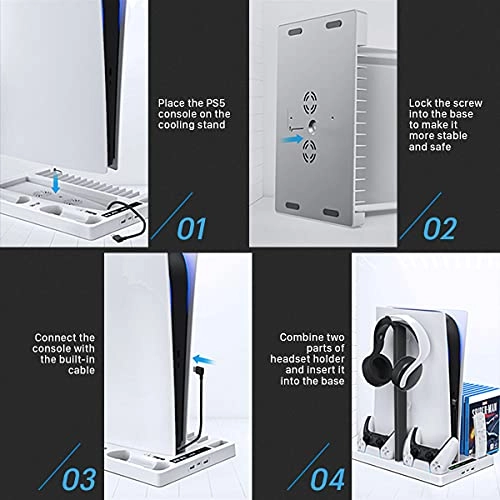 Place the PS5 console on the cooling stand

01

Lock the screw into the base to make it more stable and safe

02

Connect the console with the built-in cable

03

Combine two parts of headset holder and insert it into the base

04

SPIDER-MAN