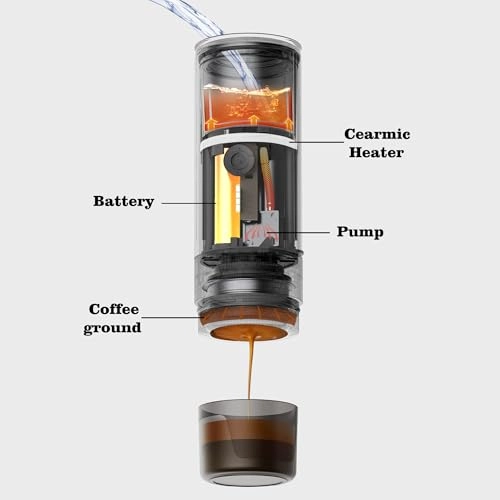 Cearmic Heater

Battery

Pump

Coffee ground