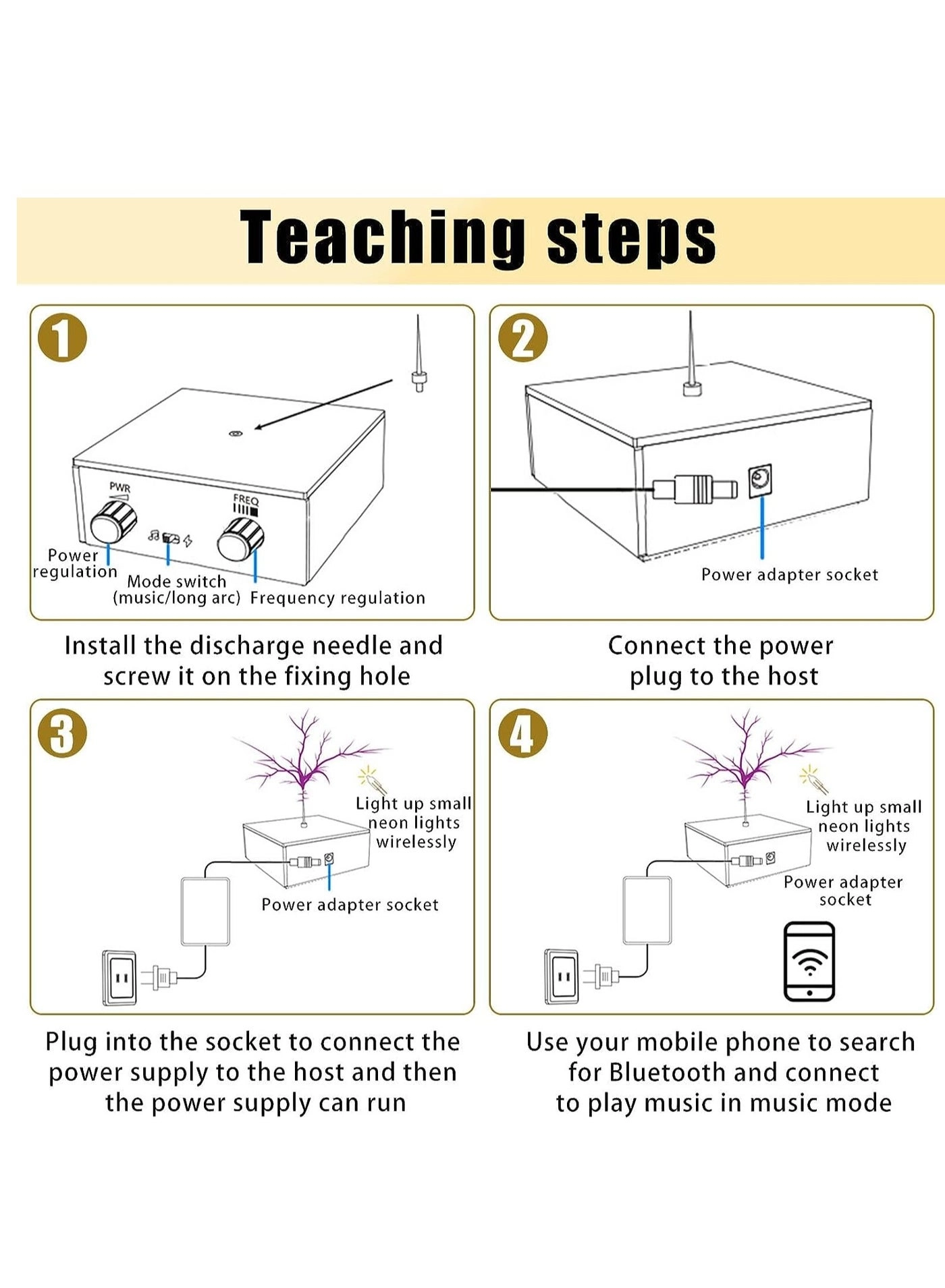 Teaching steps

1

PWR

FREQ

Power regulation

Mode switch (music/long arc)

Frequency regulation

Install the discharge needle and screw it on the fixing hole

2

Power adapter socket

Connect the power plug to the host

3

Light up small neon lights wirelessly

Power adapter socket

Plug into the socket to connect the power supply to the host and then the power supply can run

4

Light up small neon lights wirelessly

Power adapter socket

Use your mobile phone to search for Bluetooth and connect to play music in music mode